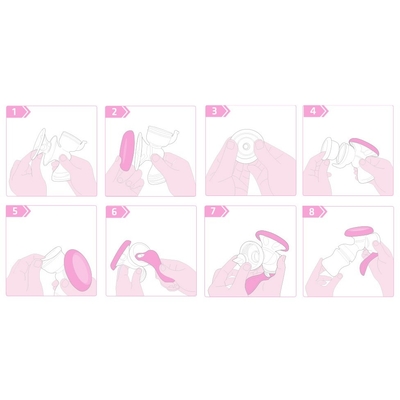 1

2

3

4

5

6

7

8