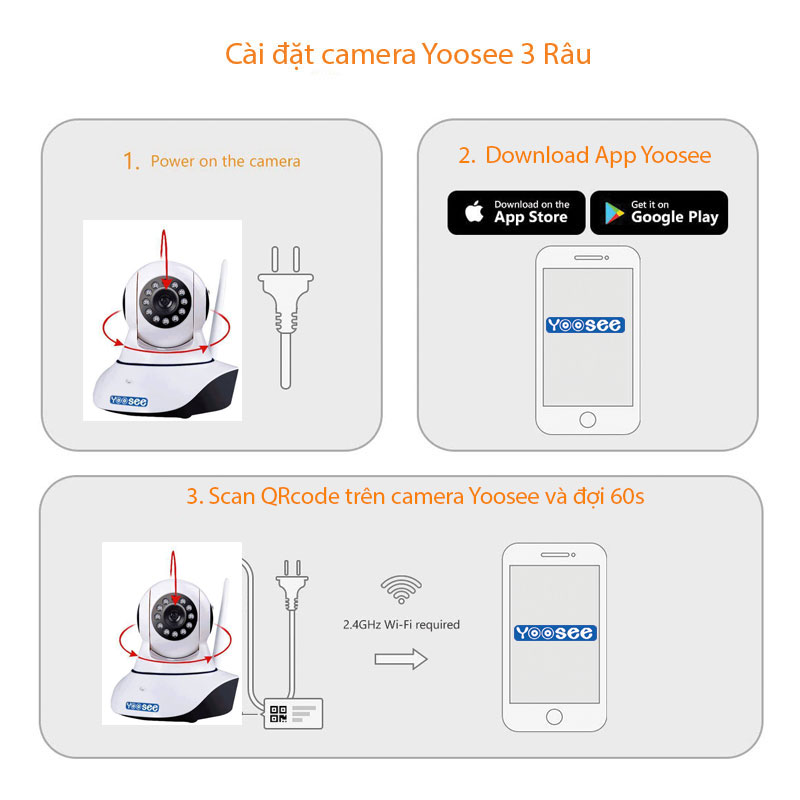 Cài đặt camera Yoosee 3 Râu

1. Power on the camera

Yoosee

2. Download App Yoosee

Download on the App Store

Get it on Google Play

Yoosee

3. Scan QRcode trên camera Yoosee và đợi 60s

Yoosee

2.4GHz Wi-Fi required

Yoosee