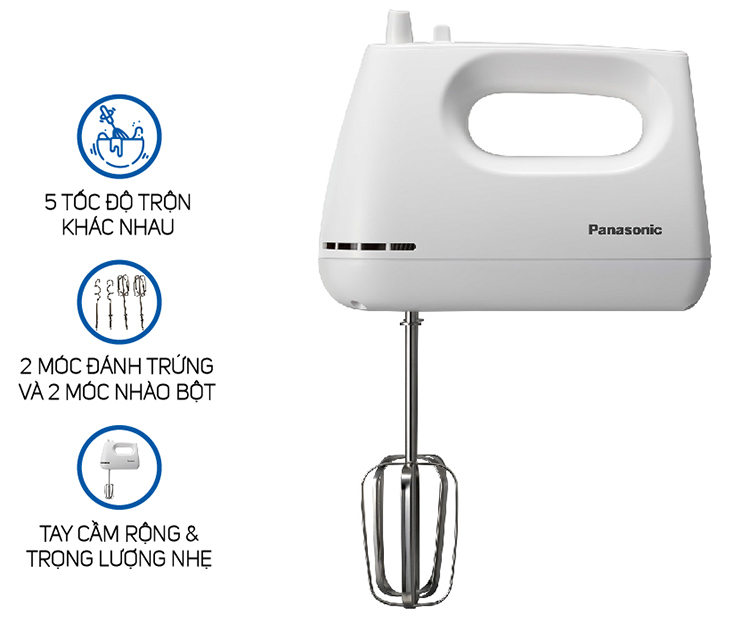 5 TỐC ĐỘ TRỘN KHÁC NHAU

2 MÓC ĐÁNH TRỨNG VÀ 2 MÓC NHÀO BỘT

TAY CẦM RỘNG & TRỌNG LƯỢNG NHẸ

Panasonic