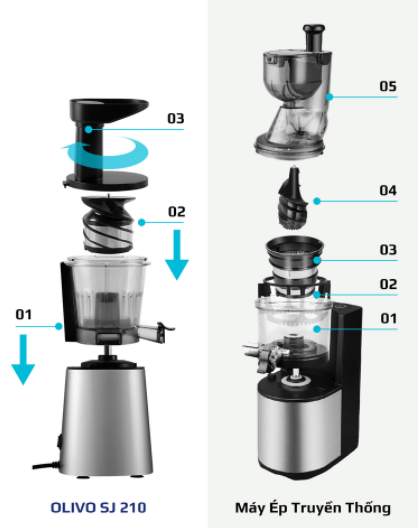 03

02

01

OLIVO SJ 210

05

04

03

02

01

Máy Ép Truyền Thống