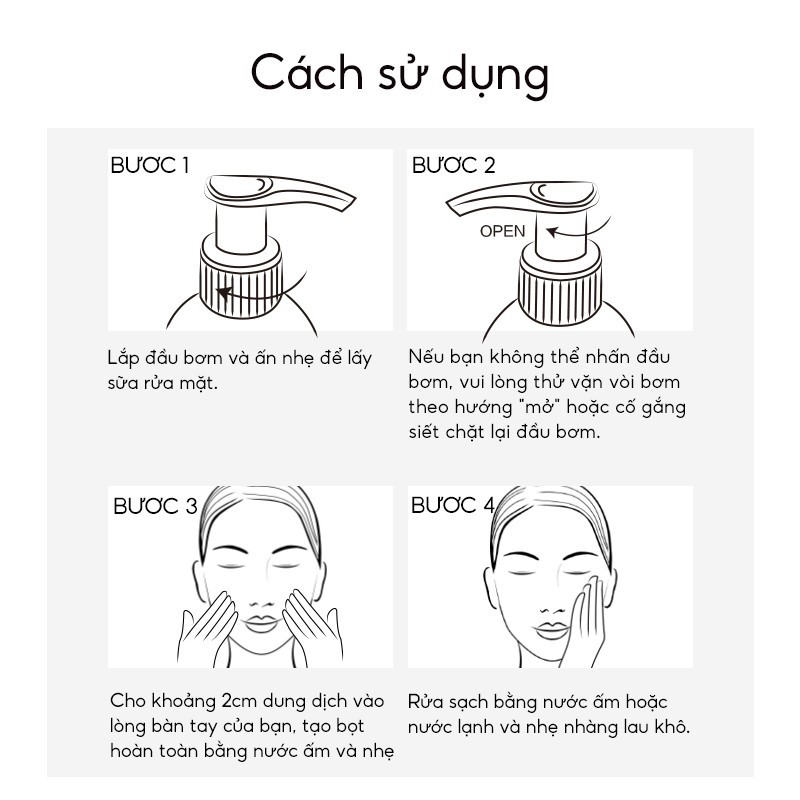 Cách sử dụng

BƯƠC 1

Lắp đầu bơm và ấn nhẹ để lấy sữa rửa mặt.

BƯƠC 2

OPEN

Nếu bạn không thể nhấn đầu bơm, vui lòng thử vặn vòi bơm theo hướng "mở" hoặc cố gắng siết chặt lại đầu bơm.

BƯƠC 3

Cho khoảng 2cm dung dịch vào lòng bàn tay của bạn, tạo bọt hoàn toàn bằng nước ấm và nhẹ

BƯƠC 4

Rửa sạch bằng nước ấm hoặc nước lạnh và nhẹ nhàng lau khô.