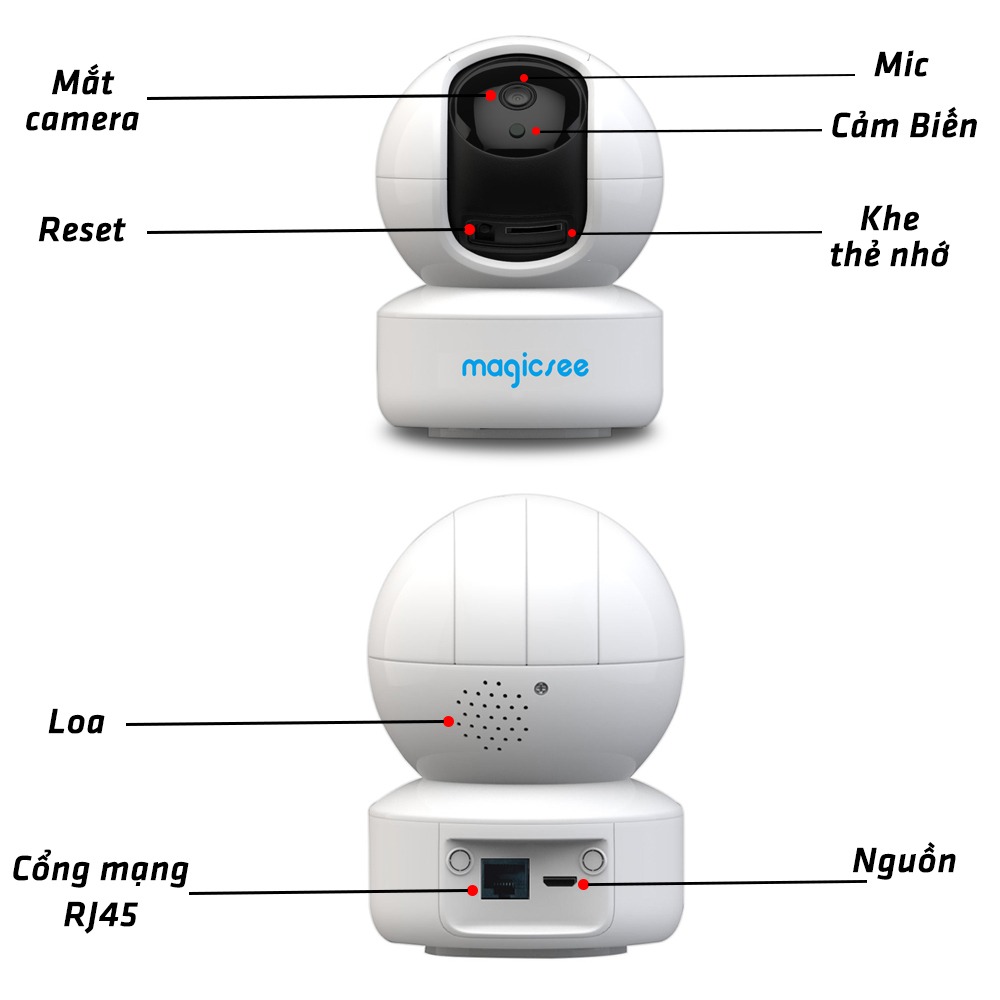 Mắt camera

Mic

Cảm Biến

Reset

Khe thẻ nhớ

magicsee

Loa

Cổng mạng RJ45

Nguồn