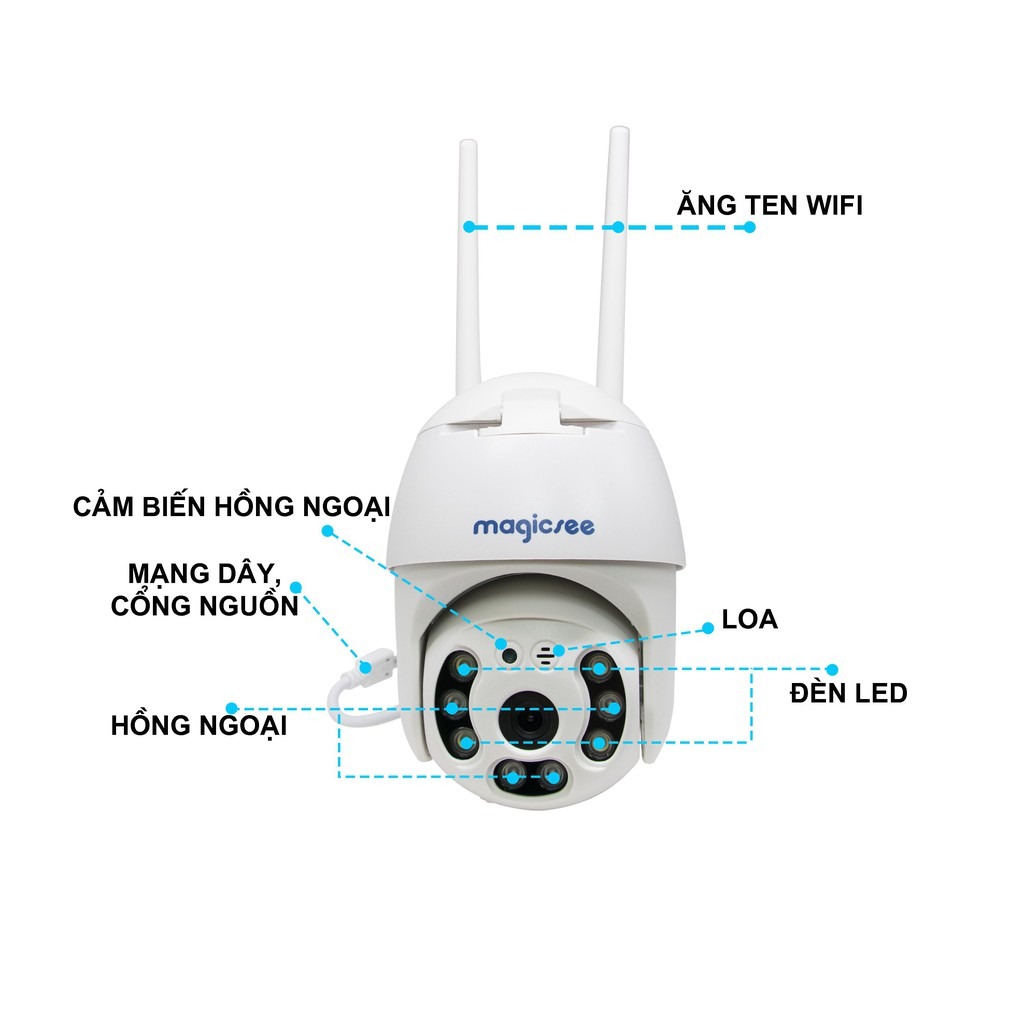 ĂNG TEN WIFI

CẢM BIẾN HỒNG NGOẠI

magicsee

MẠNG DÂY, CỔNG NGUỒN

LOA

ĐÈN LED

HỒNG NGOẠI